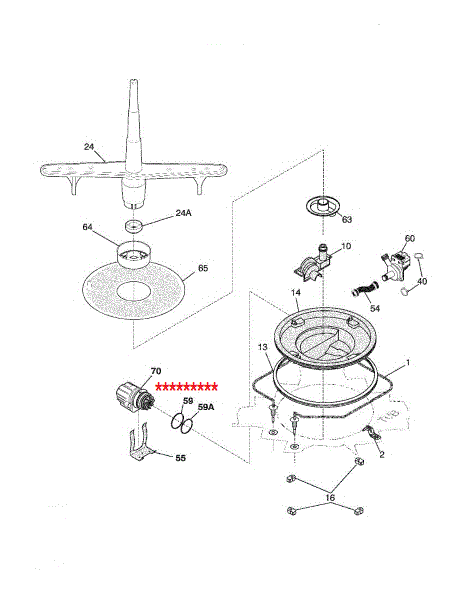 24
24A
64
65
63
10
60
40
54
14
13
1
70
**********
59
59A
55
2
16